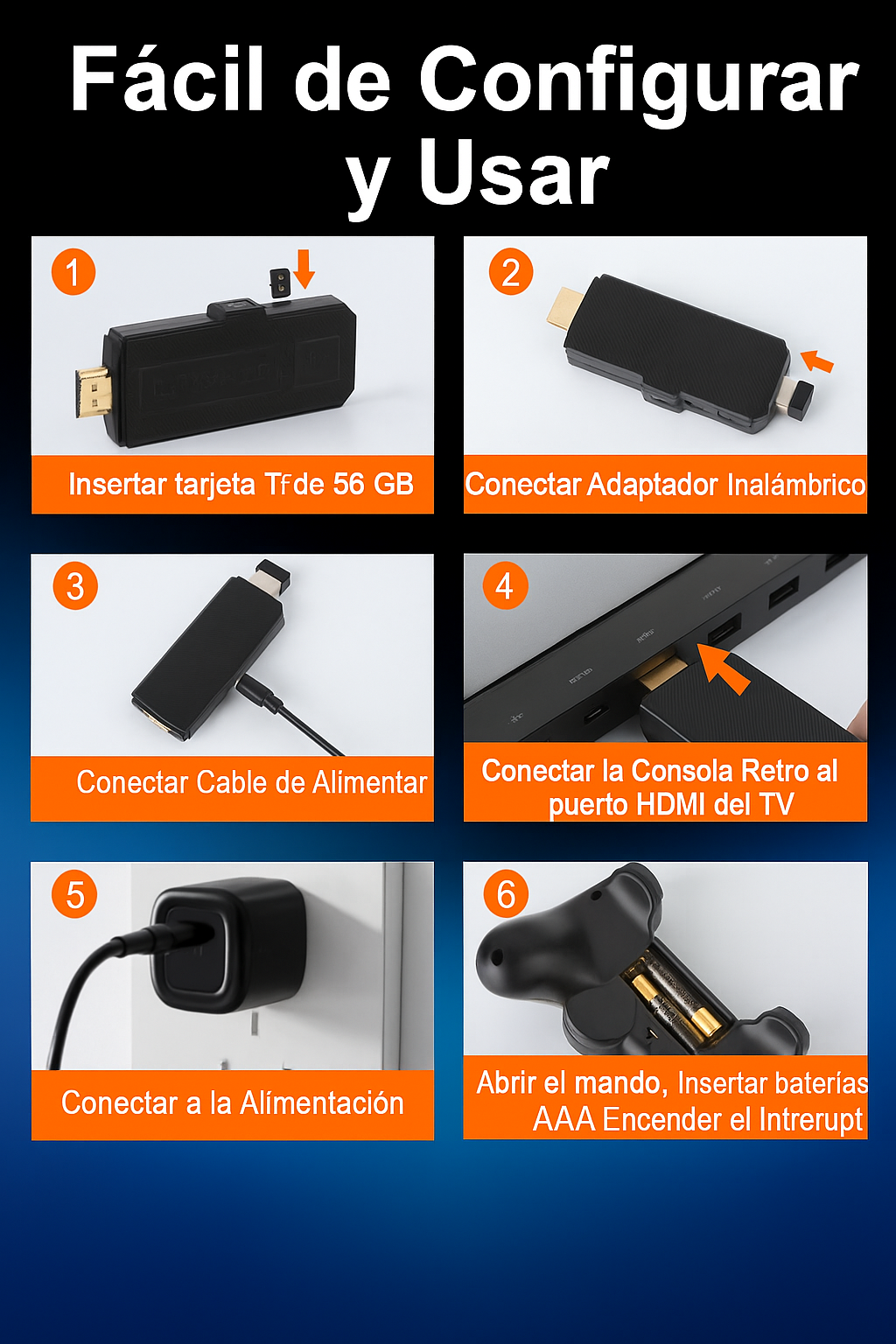 Fácil de Configurar y Usar

1
Insertar tarjeta Tf de 56 GB

2
Conectar Adaptador Inalámbrico

3
Conectar Cable de Alimentar

4
Conectar la Consola Retro al puerto HDMI del TV

5
Conectar a la Alímentación

6
Abrir el mando, Insertar baterías AAA Encender el Intrerupt